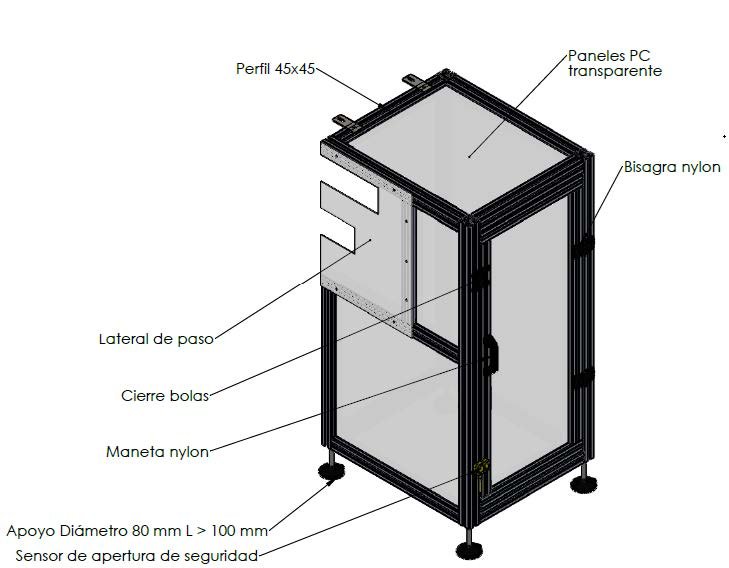 Perfil 45x45

Paneles PC transparente

Bisagra nylon

Lateral de paso

Cierre bolas

Maneta nylon

Apoyo Diámetro 80 mm L > 100 mm

Sensor de apertura de seguridad